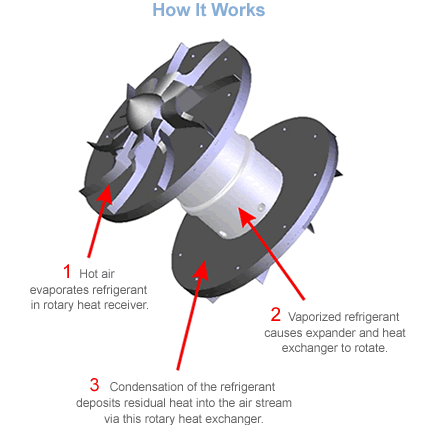 How It Works

1 Hot air evaporates refrigerant in rotary heat receiver.

2 Vaporized refrigerant causes expander and heat exchanger to rotate.

3 Condensation of the refrigerant deposits residual heat into the air stream via this rotary heat exchanger.